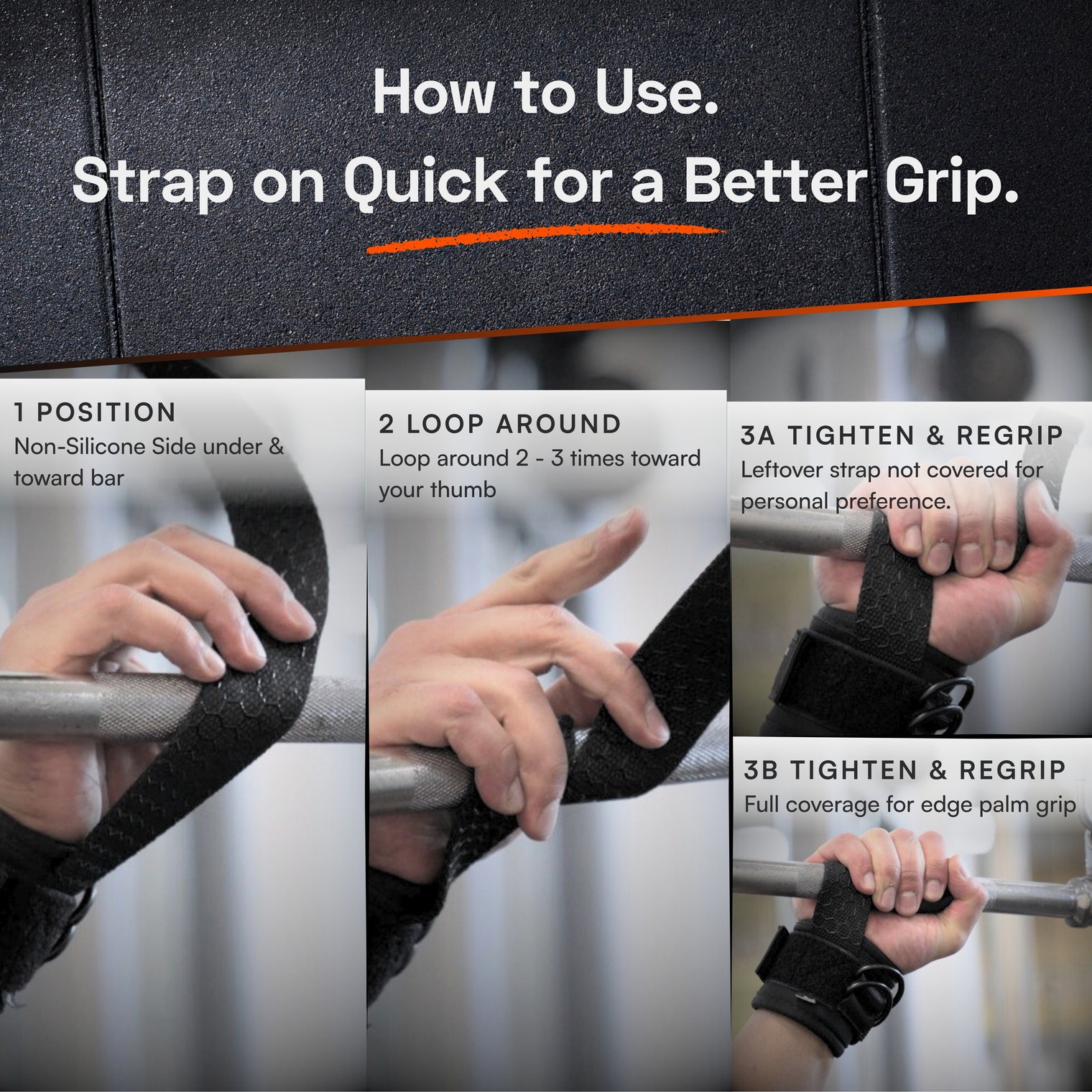 How to Use.
Strap on Quick for a Better Grip.

1 POSITION
Non-Silicone Side under & toward bar

2 LOOP AROUND
Loop around 2 - 3 times toward your thumb

3A TIGHTEN & REGRIP
Leftover strap not covered for personal preference.

3B TIGHTEN & REGRIP
Full coverage for edge palm grip